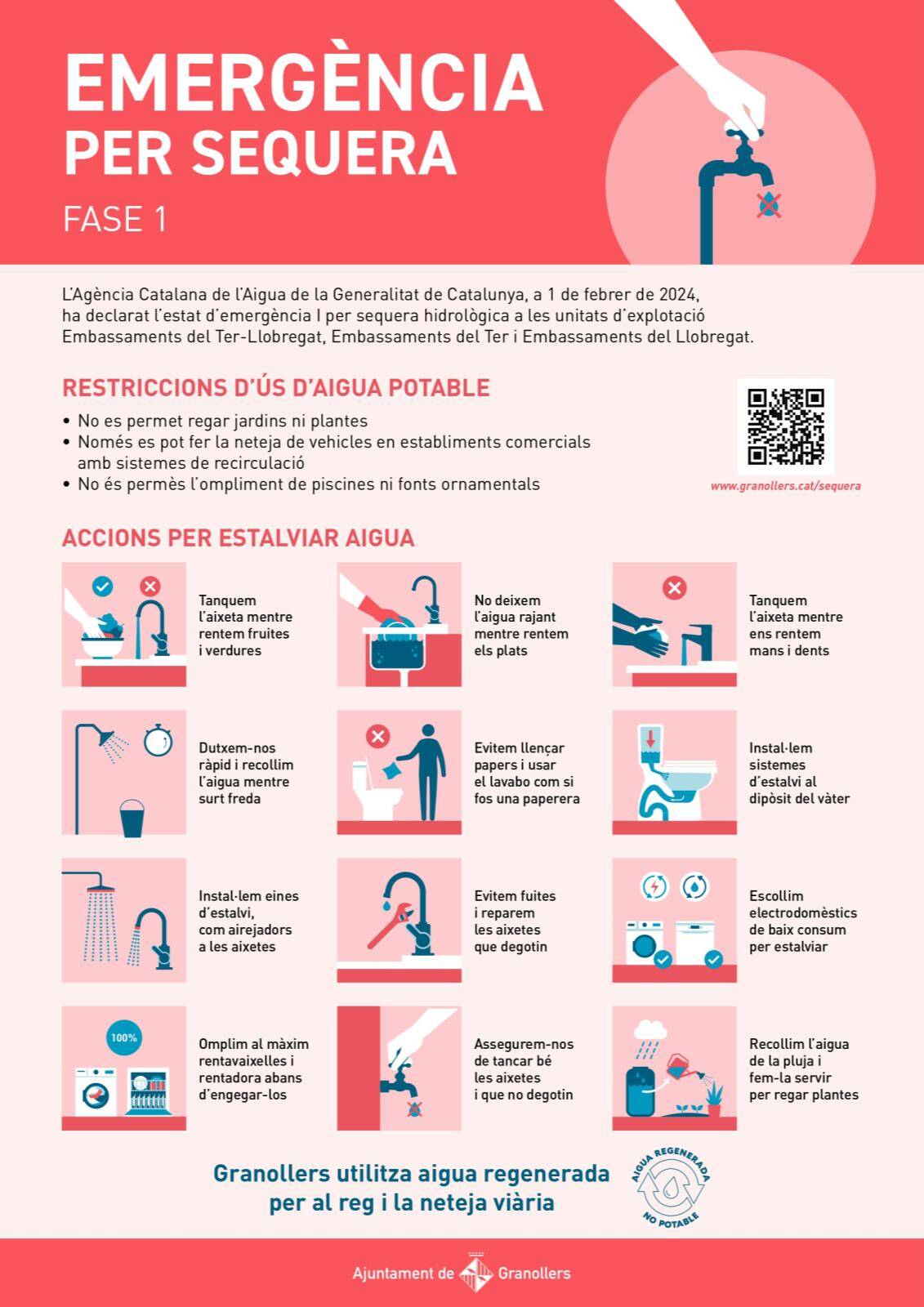 EMERGÈNCIA PER SEQUERA

FASE 1

L'Agència Catalana de l'Aigua de la Generalitat de Catalunya, a 1 de febrer de 2024, ha declarat l'estat d'emergència I per sequera hidrològica a les unitats d'explotació Embassaments del Ter-Llobregat, Embassaments del Ter i Embassaments del Llobregat.

RESTRICCIONS D'ÚS D'AIGUA POTABLE

• No es permet regar jardins ni plantes
• Només es pot fer la neteja de vehicles en establiments comercials amb sistemes de recirculació
• No és permès l'ompliment de piscines ni fonts ornamentals

www.granollers.cat/sequera

ACCIONS PER ESTALVIAR AIGUA

Tanquem l'aixeta mentre rentem fruites i verdures

No deixem l'aigua rajant mentre rentem els plats

Tanquem l'aixeta mentre ens rentem mans i dents

Dutxem-nos ràpid i recollim l'aigua mentre surt freda

Evitem llençar papers i usar el lavabo com si fos una paperera

Instal·lem sistemes d'estalvi al dipòsit del vàter

Instal·lem eines d'estalvi, com airejadors a les aixetes

Evitem fuites i reparem les aixetes que degotin

Escollim electrodomèstics de baix consum per estalviar

100%

Omplim al màxim rentavaixelles i rentadora abans d'engegar-los

Assegurem-nos de tancar bé les aixetes i que no degotin

Recollim l'aigua de la pluja i fem-la servir per regar plantes

Granollers utilitza aigua regenerada per al reg i la neteja viària

AIGUA REGENERADA NO POTABLE

Ajuntament de Granollers